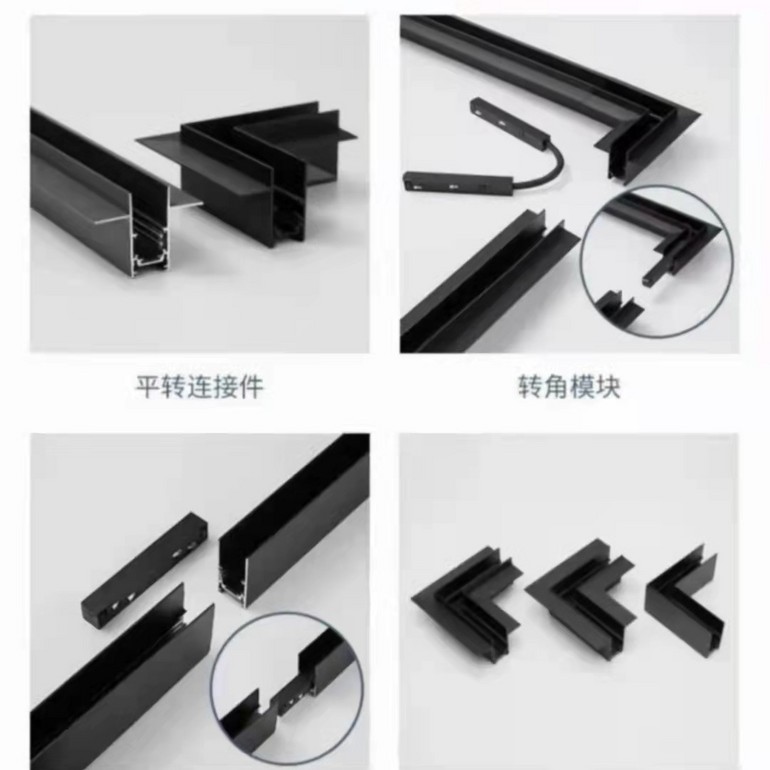 平转连接件

转角模块